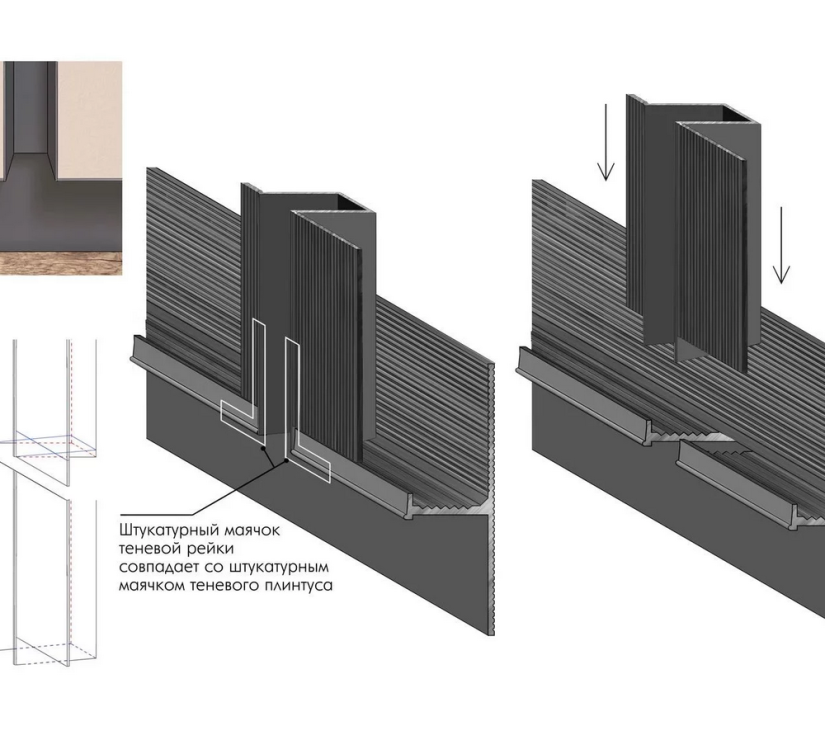 Штукатурный маячок теневой рейки совпадает со штукатурным маячком теневого плинтуса